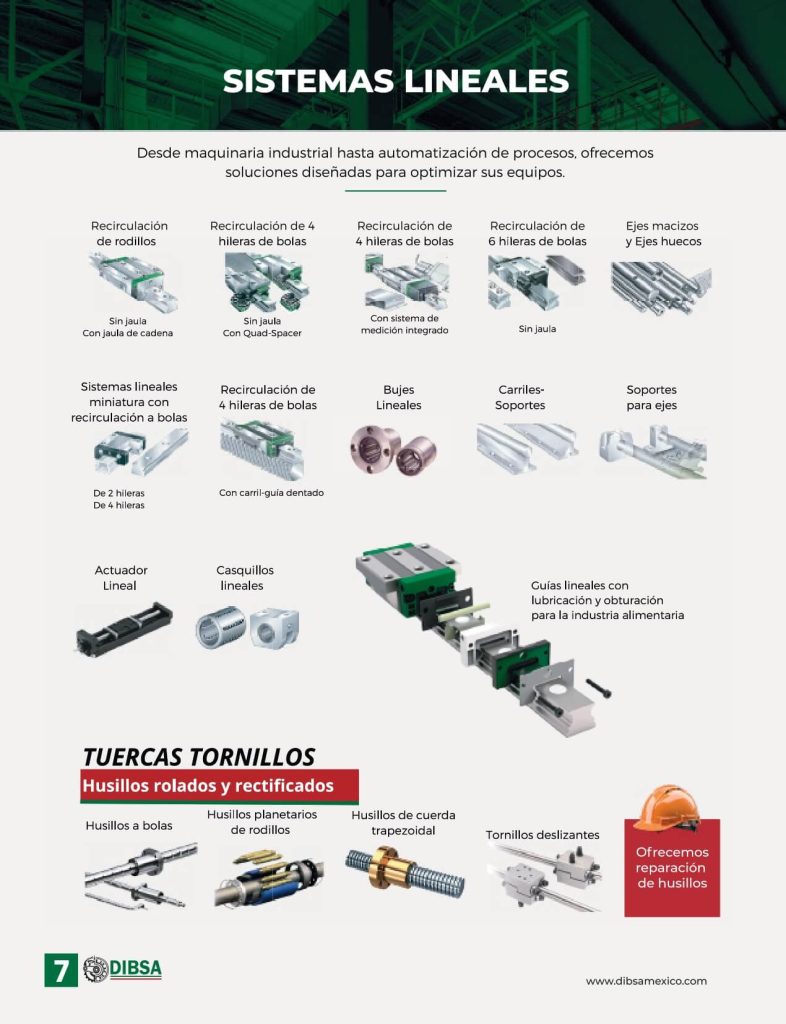 SISTEMAS LINEALES

Desde maquinaria industrial hasta automatización de procesos, ofrecemos soluciones diseñadas para optimizar sus equipos.

Recirculación de rodillos

Sin jaula
Con jaula de cadena

Recirculación de 4 hileras de bolas

Sin jaula
Con Quad-Spacer

Recirculación de 4 hileras de bolas

Con sistema de medición integrado

Recirculación de 6 hileras de bolas

Sin jaula

Ejes macizos y Ejes huecos

Sistemas lineales miniatura con recirculación a bolas

De 2 hileras
De 4 hileras

Recirculación de 4 hileras de bolas

Con carril-guia dentado

Bujes Lineales

Carriles-Soportes

Soportes para ejes

Actuador Lineal

Casquillos lineales

Guías lineales con lubricación y obturación para la industria alimentaria

TUERCAS TORNILLOS

Husillos rolados y rectificados

Husillos a bolas

Husillos planetarios de rodillos

Husillos de cuerda trapezoidal

Tornillos deslizantes

Ofrecemos reparación de husillos

7 DIBSA

www.dibsamexico.com